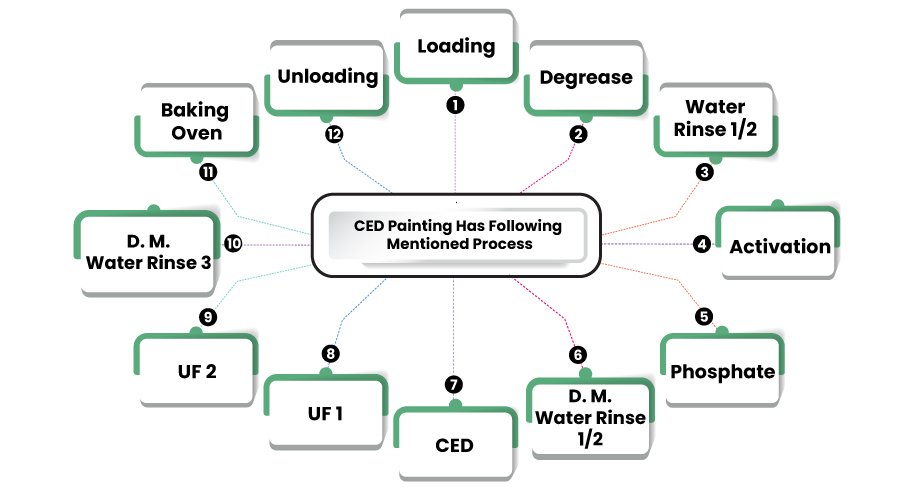 CED Painting Has Following Mentioned Process

1
Loading

2
Degrease

3
Water Rinse 1/2

4
Activation

5
Phosphate

6
D. M. Water Rinse 1/2

7
CED

8
UF 1

9
UF 2

10
D. M. Water Rinse 3

11
Baking Oven

12
Unloading